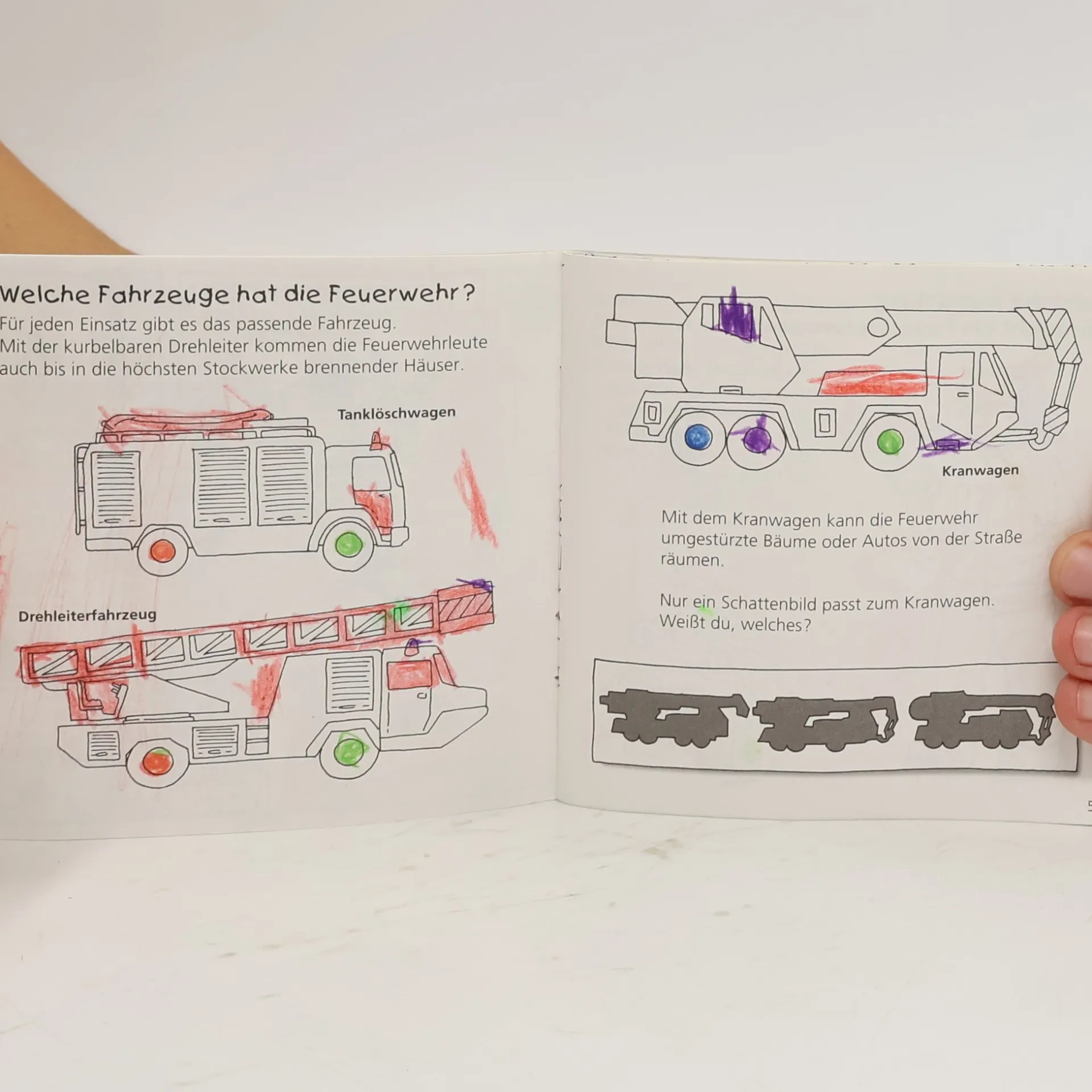 Welche Fahrzeuge hat die Feuerwehr?

Für jeden Einsatz gibt es das passende Fahrzeug. Mit der kurbelbaren Drehleiter kommen die Feuerwehrleute auch bis in die höchsten Stockwerke brennender Häuser.

Tanklöschwagen

Drehleiterfahrzeug

Kranwagen

Mit dem Kranwagen kann die Feuerwehr umgestürzte Bäume oder Autos von der Straße räumen.

Nur ein Schattenbild passt zum Kranwagen. Weißt du, welches?

5